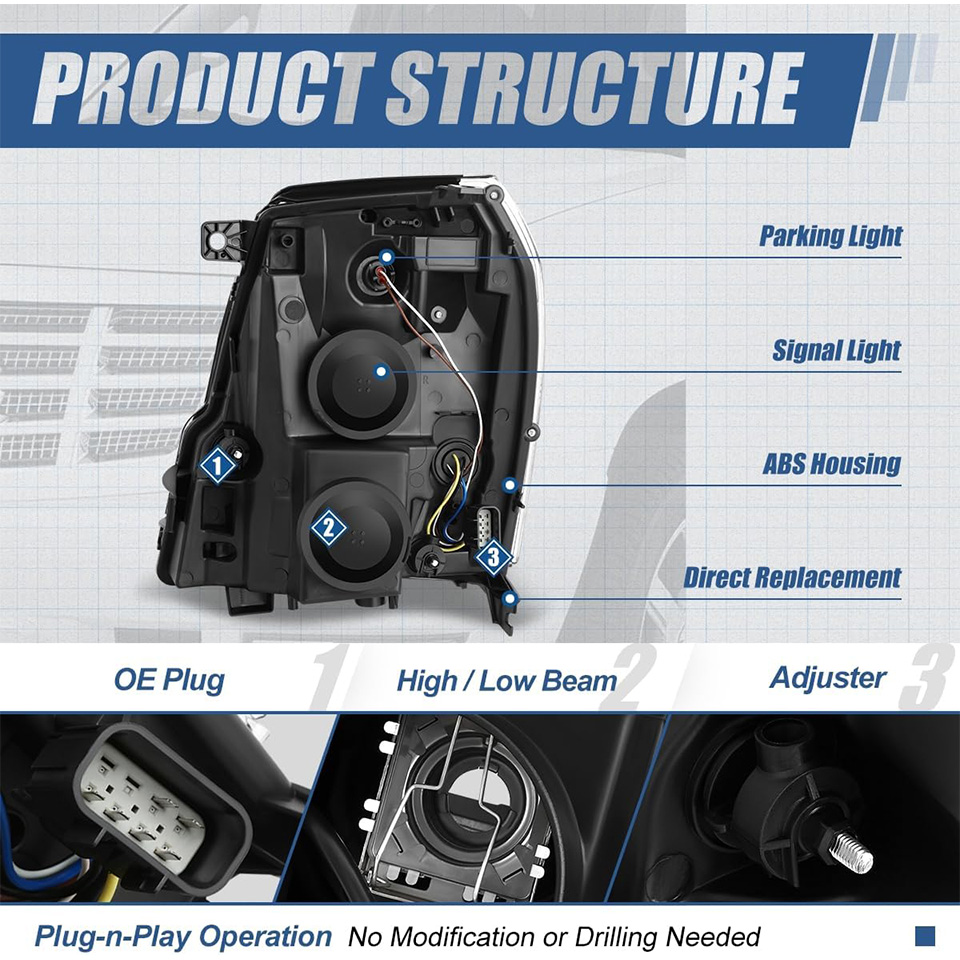 PRODUCT STRUCTURE

Parking Light

Signal Light

ABS Housing

Direct Replacement

1

2

3

OE Plug 1

High / Low Beam 2

Adjuster 3

Plug-n-Play Operation No Modification or Drilling Needed